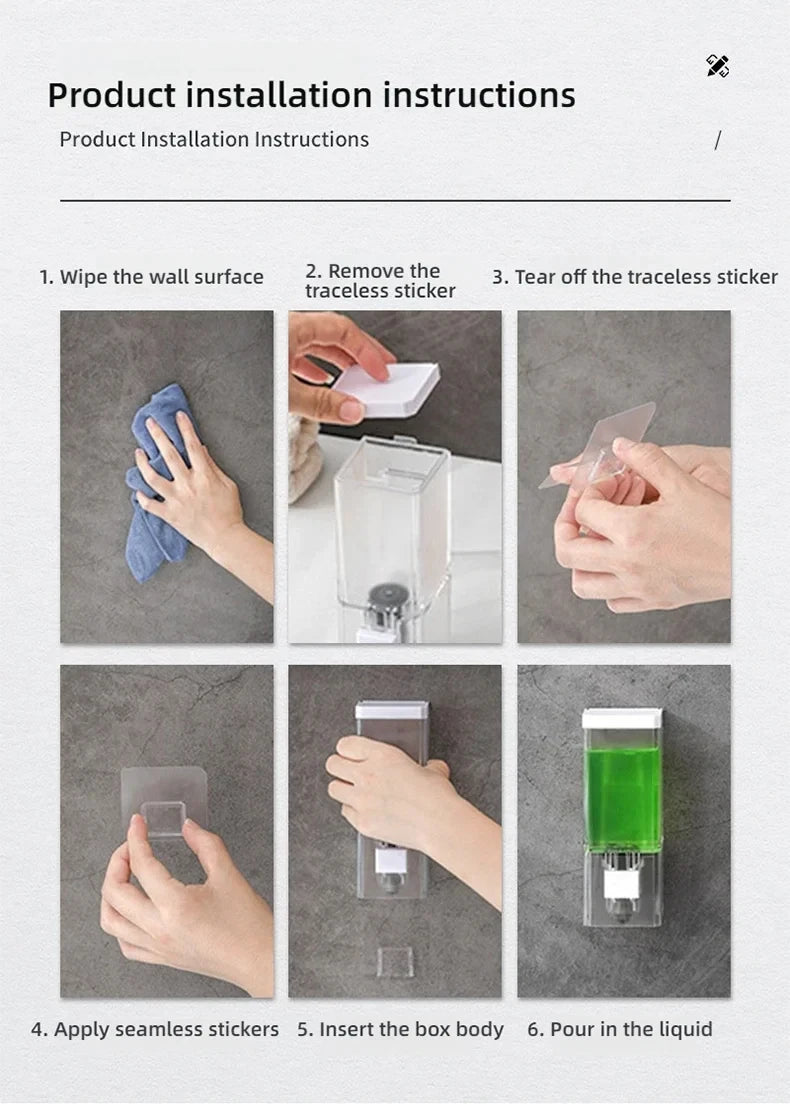 Product installation instructions

Product Installation Instructions

/

1. Wipe the wall surface

2. Remove the traceless sticker

3. Tear off the traceless sticker

4. Apply seamless stickers

5. Insert the box body

6. Pour in the liquid