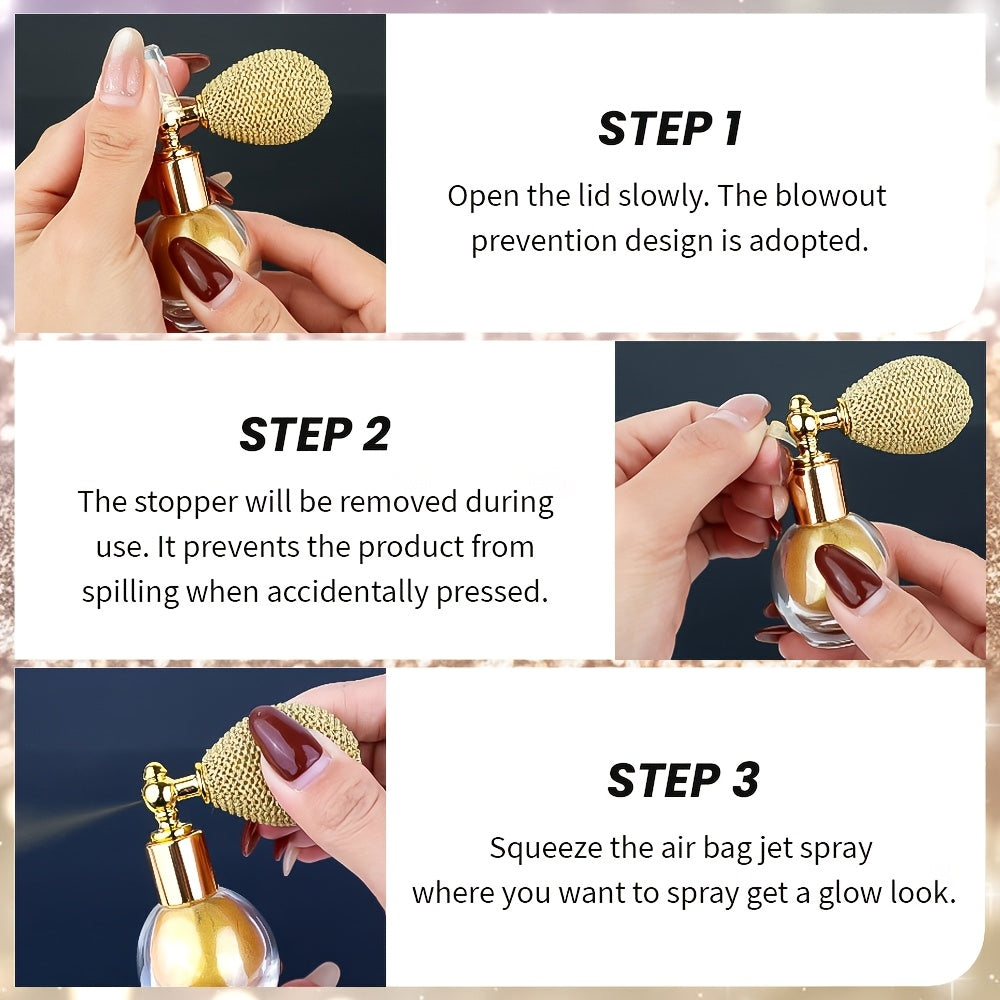 STEP 1

Open the lid slowly. The blowout prevention design is adopted.

STEP 2

The stopper will be removed during use. It prevents the product from spilling when accidentally pressed.

STEP 3

Squeeze the air bag jet spray where you want to spray get a glow look.